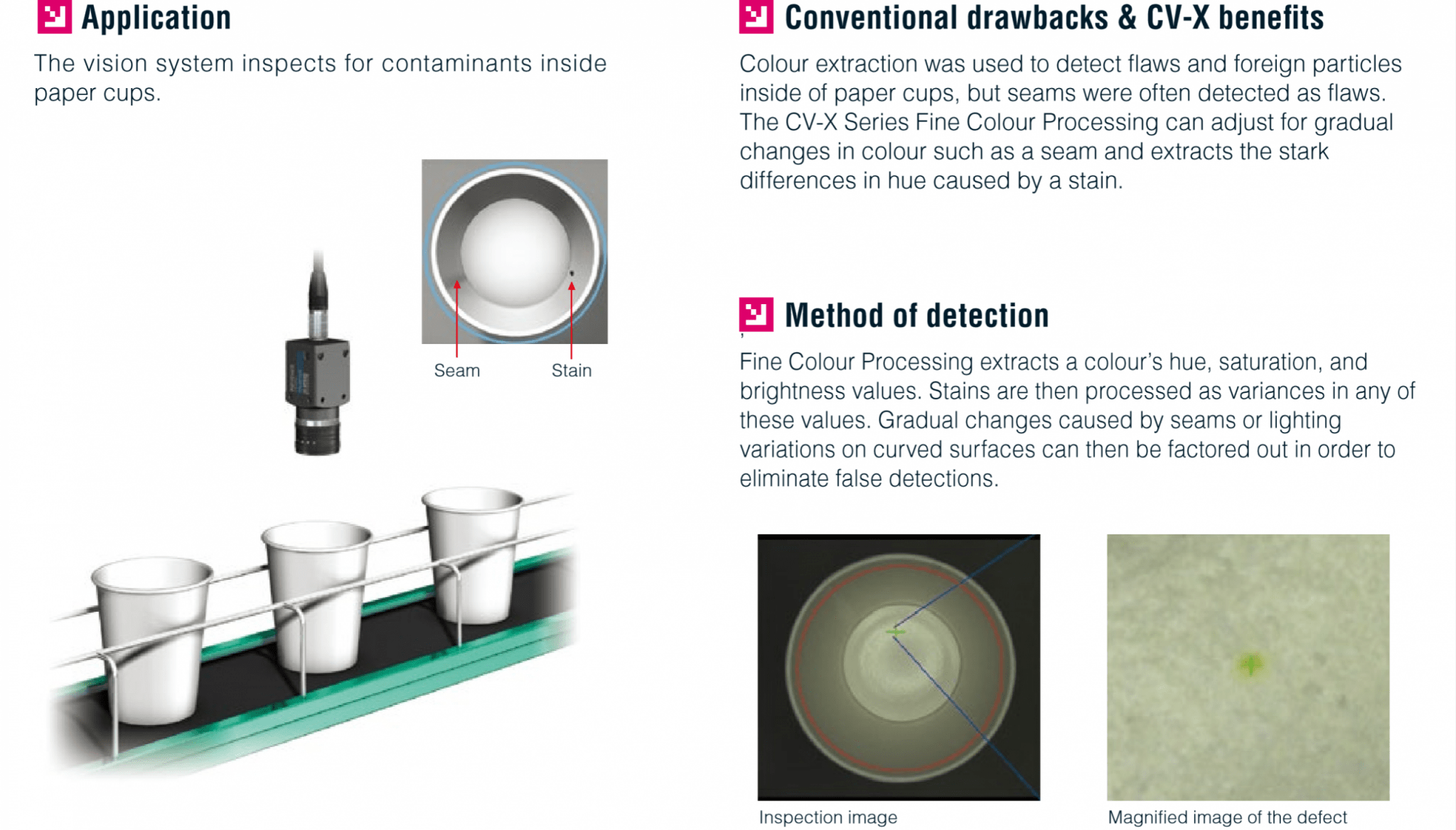 Application

The vision system inspects for contaminants inside paper cups.

Seam

Stain

Conventional drawbacks & CV-X benefits

Colour extraction was used to detect flaws and foreign particles inside of paper cups, but seams were often detected as flaws. The CV-X Series Fine Colour Processing can adjust for gradual changes in colour such as a seam and extracts the stark differences in hue caused by a stain.

Method of detection

Fine Colour Processing extracts a colour's hue, saturation, and brightness values. Stains are then processed as variances in any of these values. Gradual changes caused by seams or lighting variations on curved surfaces can then be factored out in order to eliminate false detections.

Inspection image

Magnified image of the defect