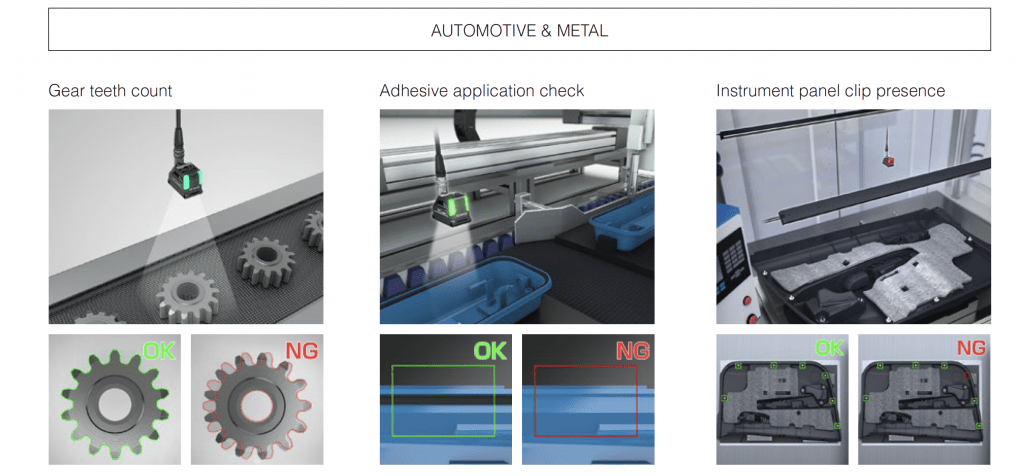 AUTOMOTIVE & METAL

Gear teeth count

OK

NG

Adhesive application check

OK

NG

Instrument panel clip presence

OK

NG